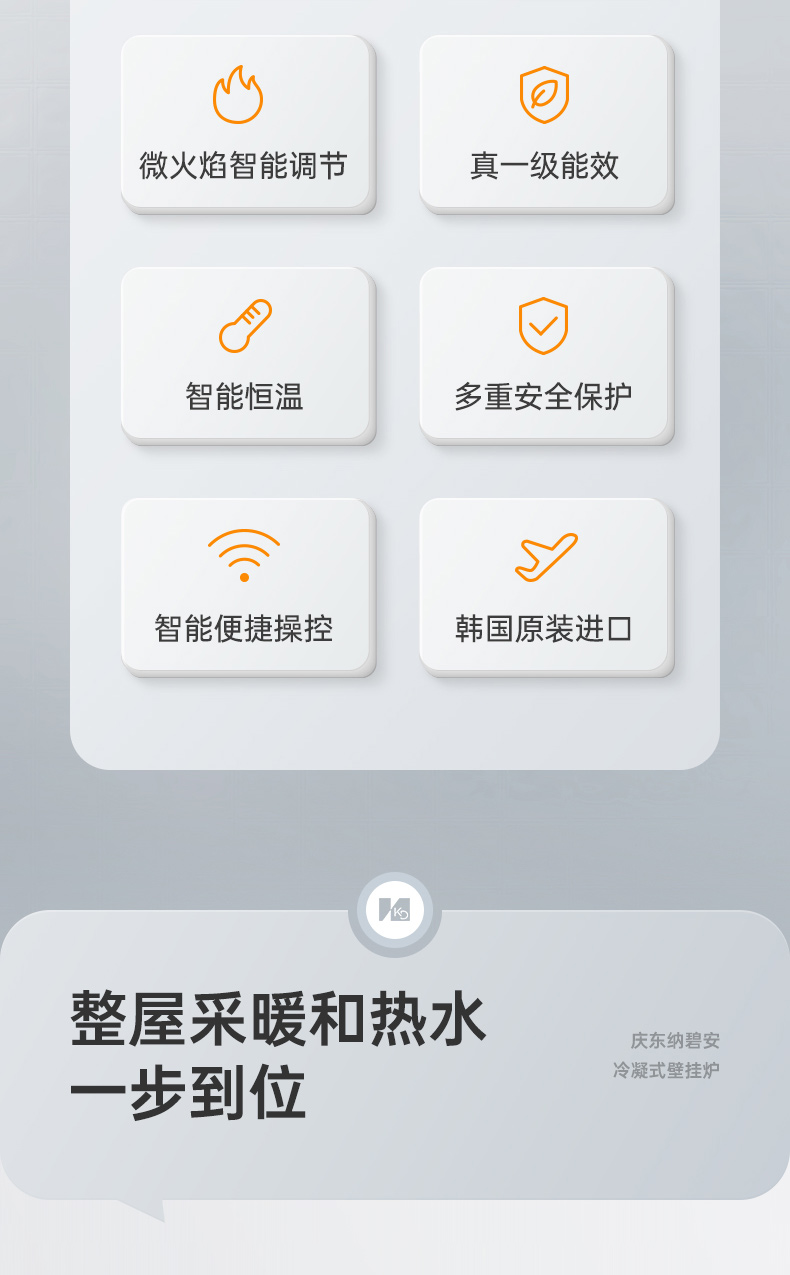 微火焰智能调节

真一级能效

智能恒温

多重安全保护

智能便捷操控

韩国原装进口

整屋采暖和热水
一步到位

庆东纳碧安
冷凝式壁挂炉